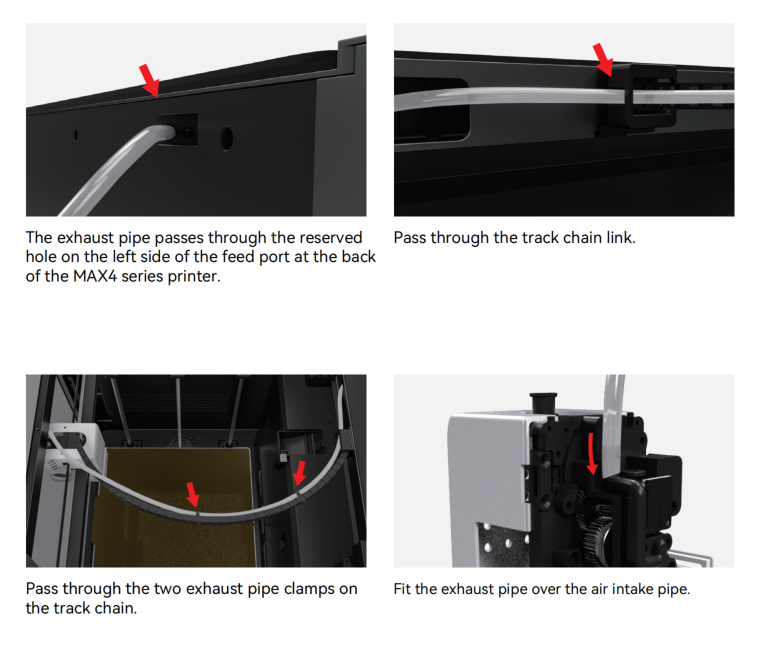 The exhaust pipe passes through the reserved hole on the left side of the feed port at the back of the MAX4 series printer.

Pass through the track chain link.

Pass through the two exhaust pipe clamps on the track chain.

Fit the exhaust pipe over the air intake pipe.